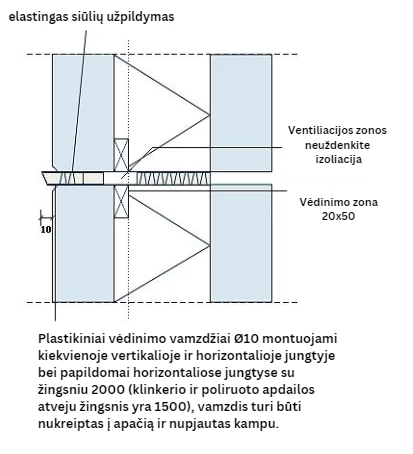 elastingas siūlių užpildymas

Ventiliacijos zonos neuždenkite izoliacija

Vėdinimo zona 20x50

10

Plastikiniai vėdinimo vamzdžiai Ø10 montuojami kiekvienoje vertikalioje ir horizontalioje jungtyje bei papildomai horizontaliose jungtyse su žingsniu 2000 (klinkerio ir poliruoto apdailos atveju žingsnis yra 1500), vamzdis turi būti nukreiptas į apačią ir nupjautas kampu.