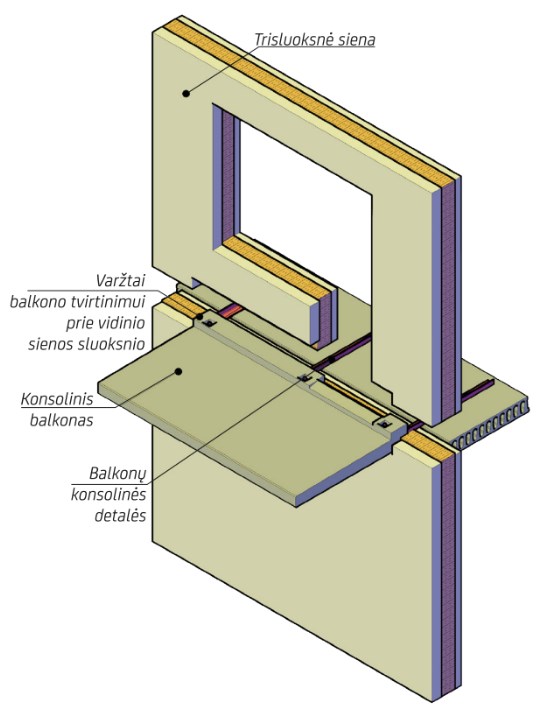 Trisluoksnė siena

Varžtai balkono tvirtinimui prie vidinio sienos sluoksnio

Konsolinis balkonas

Balkonų konsolinės detalės