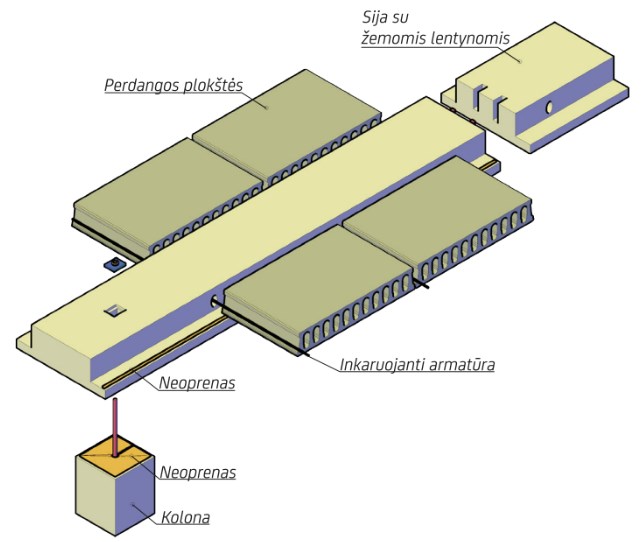 Sija su žemomis lentynomis

Perdangos plokštės

Inkaruojanti armatūra

Neoprenas

Neoprenas

Kolona